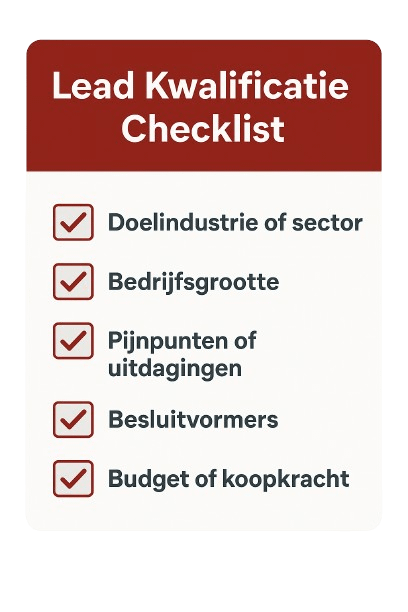 Lead Kwalificatie Checklist

Doelindustrie of sector

Bedrijfsgrootte

Pijnpunten of uitdagingen

Besluitvormers

Budget of koopkracht